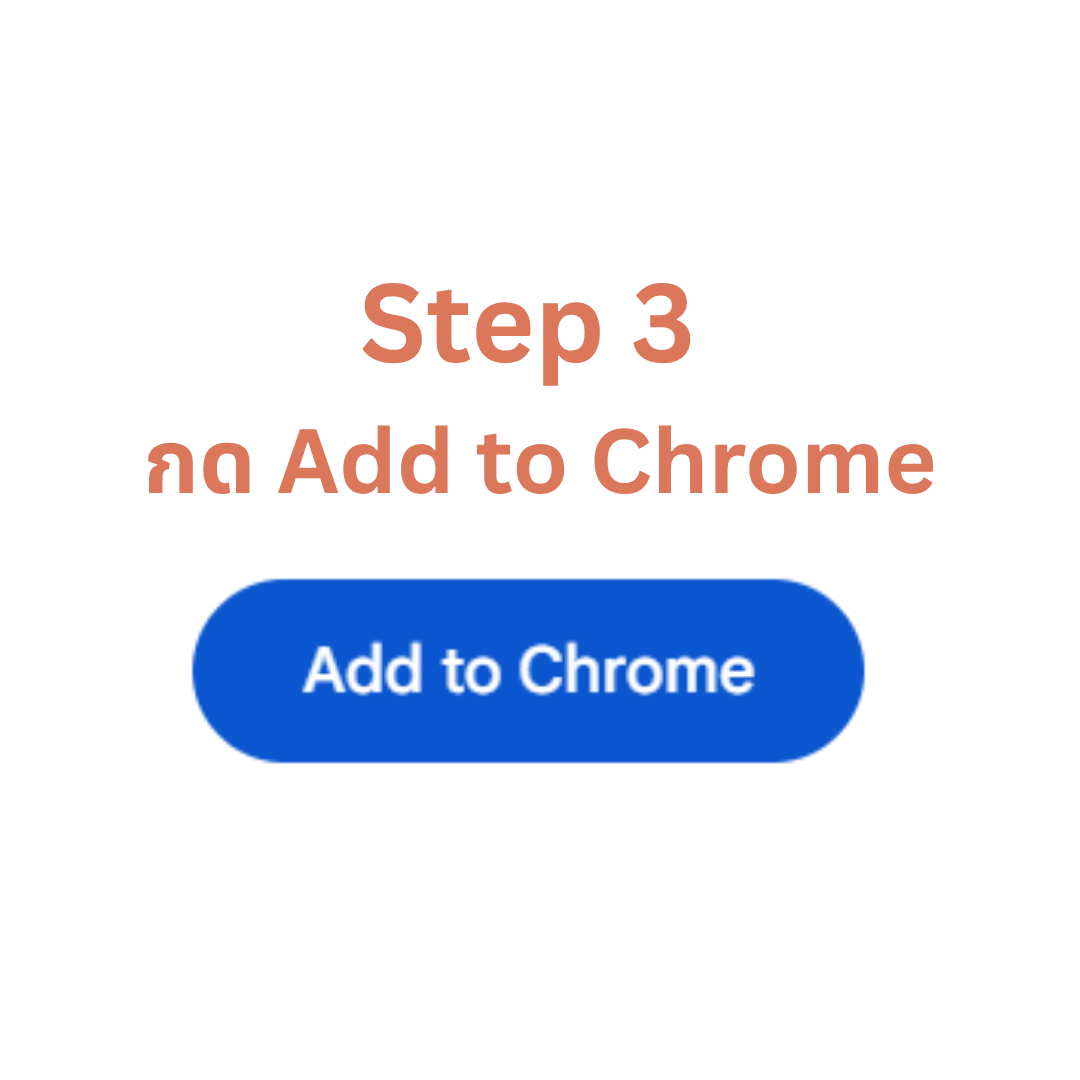 Step 3
กด Add to Chrome

Add to Chrome