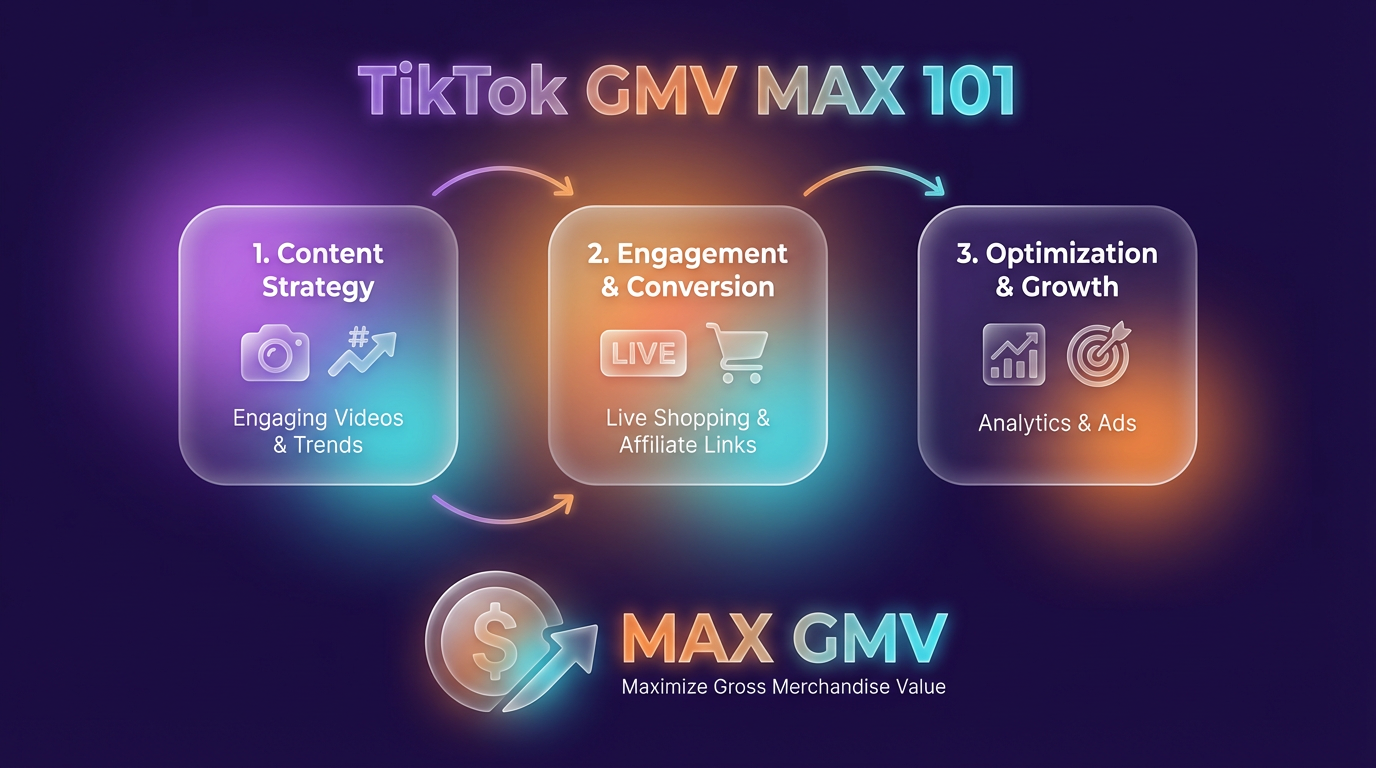 TikTok GMV MAX 101

1. Content Strategy

#

Engaging Videos & Trends

2. Engagement & Conversion

LIVE

Live Shopping & Affiliate Links

3. Optimization & Growth

Analytics & Ads

$

MAX GMV

Maximize Gross Merchandise Value